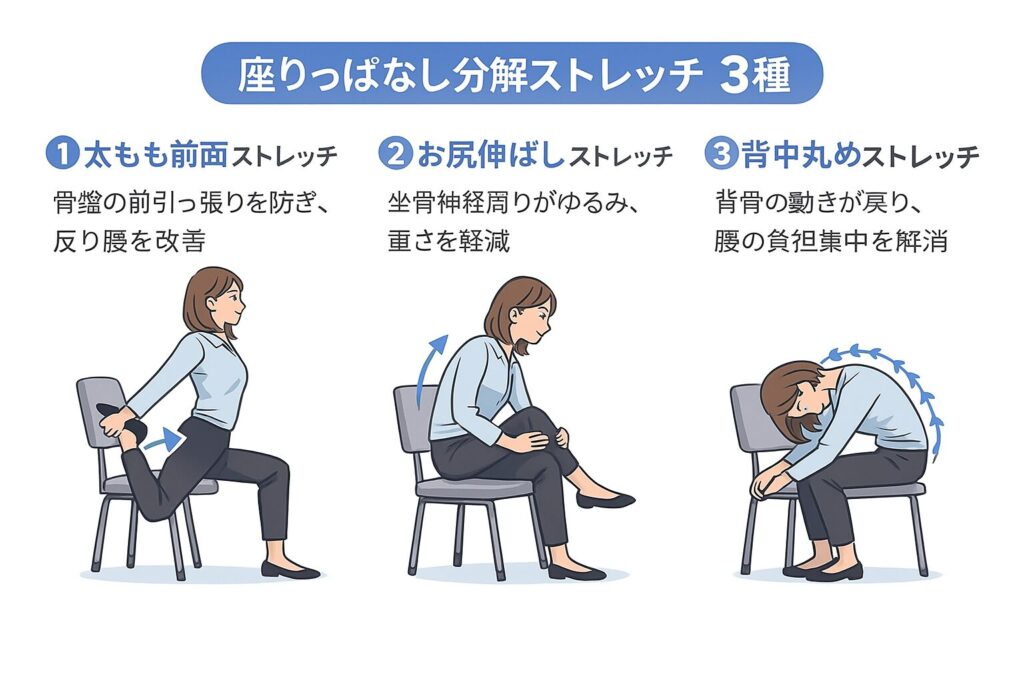 座りっぱなし分解ストレッチ 3種

1 太もも前面ストレッチ
骨盤の前引っ張りを防ぎ、反り腰を改善

2 お尻伸ばしストレッチ
坐骨神経周りがゆるみ、重さを軽減

3 背中丸めストレッチ
背骨の動きが戻り、腰の負担集中を解消