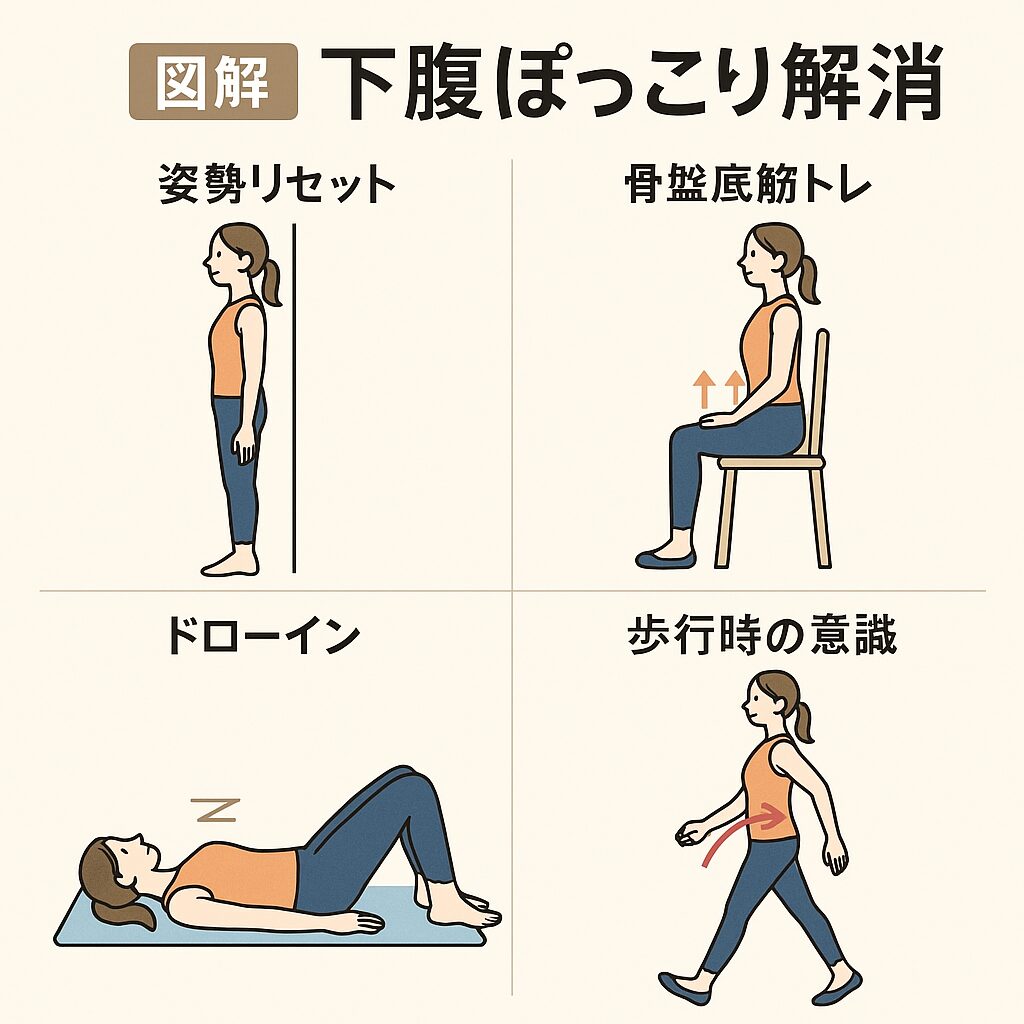 図解 下腹ぽっこり解消

姿勢リセット

骨盤底筋トレ

ドローイン

歩行時の意識