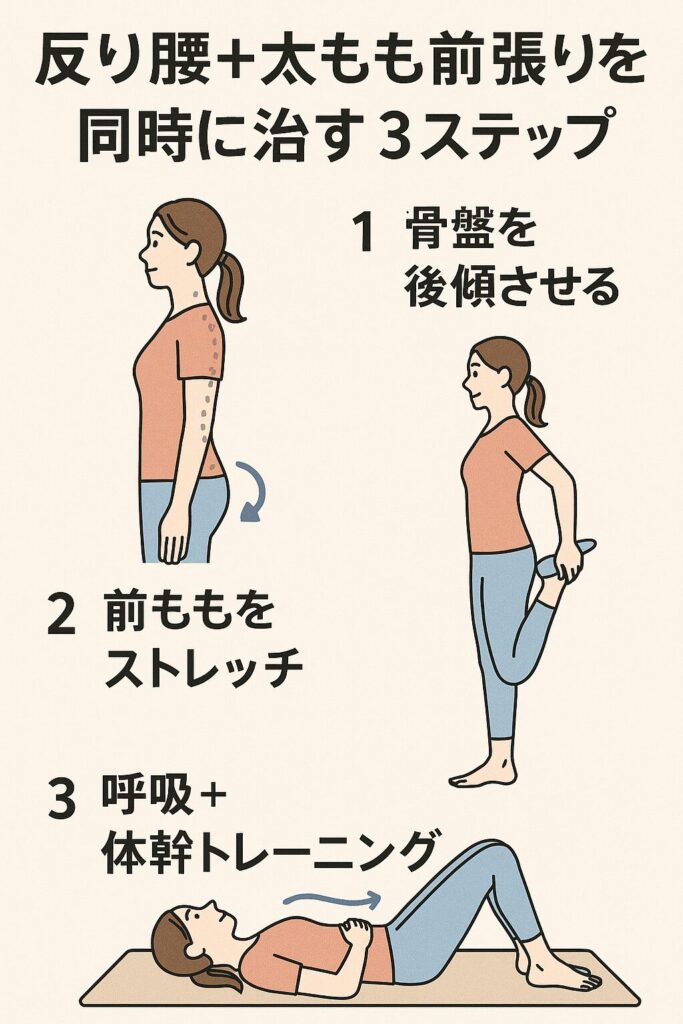 反り腰+太もも前張りを同時に治す3ステップ

1 骨盤を後傾させる

2 前ももをストレッチ

3 呼吸+体幹トレーニング