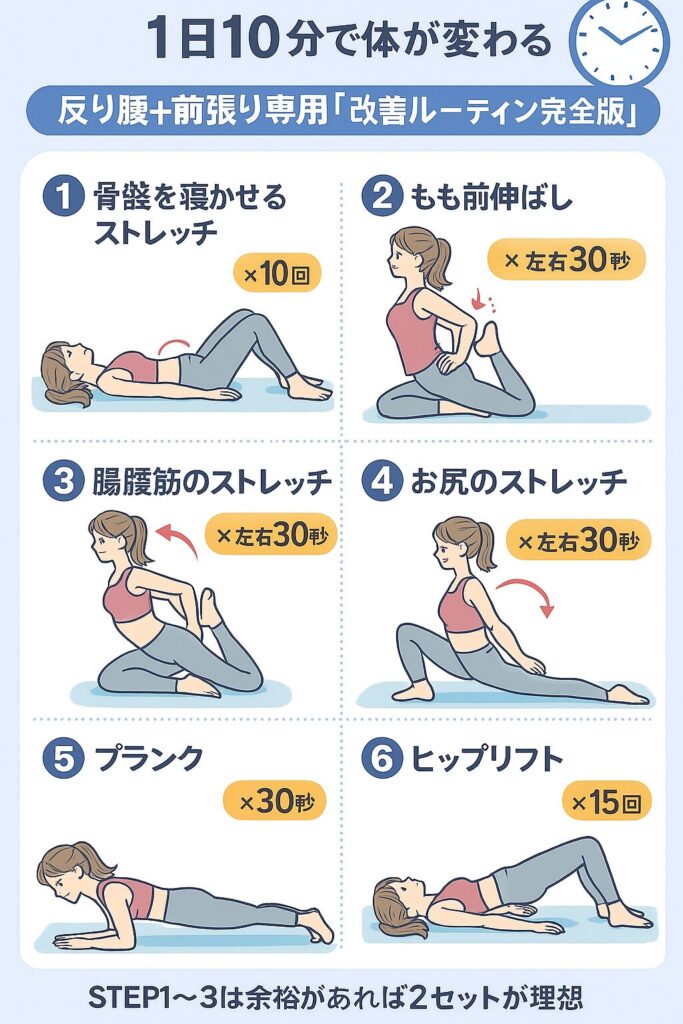 1日10分で体が変わる

反り腰+前張り専用「改善ルーティン完全版」

1 骨盤を寝かせるストレッチ

×10回

2 もも前伸ばし

× 左右30秒

3 腸腰筋のストレッチ

×左右30秒

4 お尻のストレッチ

×左右30秒

5 プランク

×30秒

6 ヒップリフト

×15回

STEP1〜3は余裕があれば2セットが理想