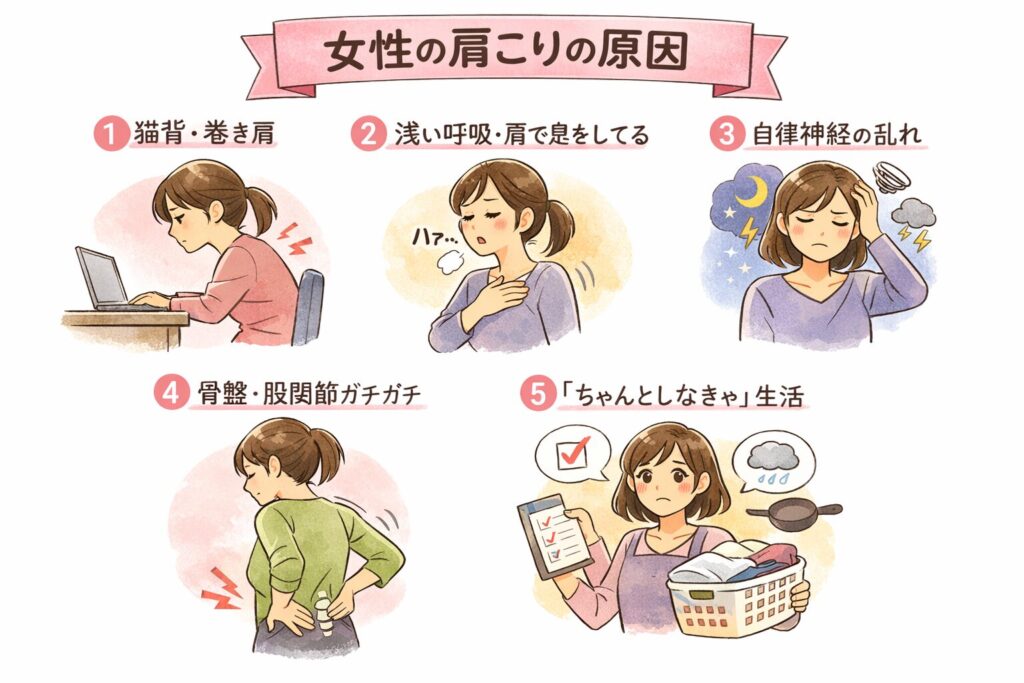 女性の肩こりの原因

1 猫背・巻き肩

2 浅い呼吸・肩で息をしてる

ハァ…

3 自律神経の乱れ

4 骨盤・股関節ガチガチ

5 「ちゃんとしなきゃ」生活