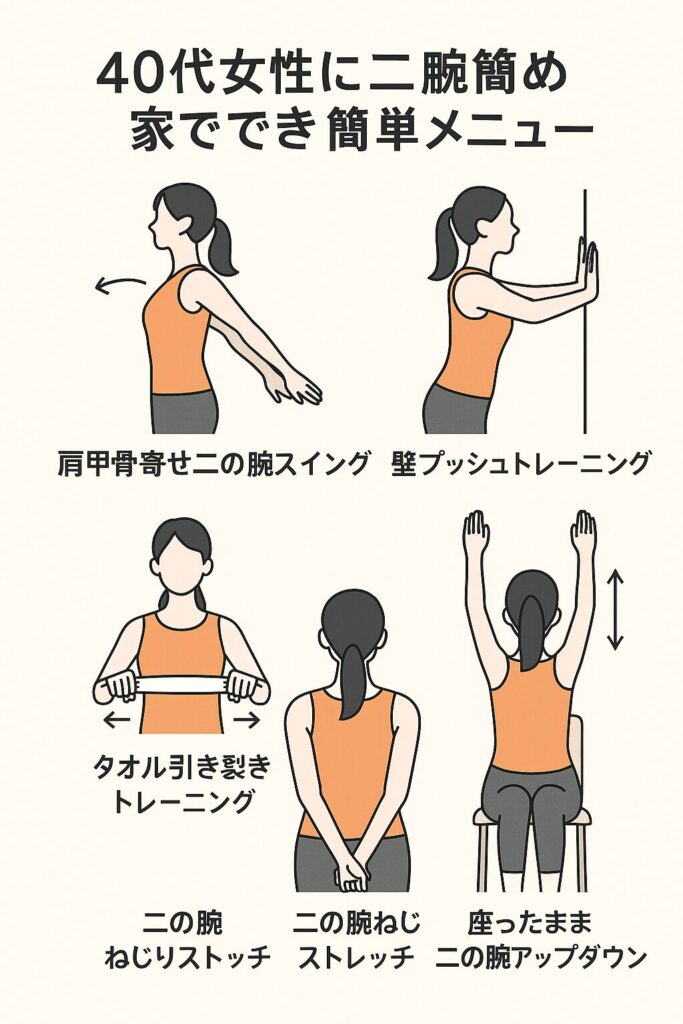 40代女性に二腕簡め
家ででき簡単メニュー

肩甲骨寄せ二の腕スイング

壁プッシュトレーニング

タオル引き裂き
トレーニング

二の腕
ねじりストッチ

二の腕ねじ
ストレッチ

座ったまま
二の腕アップダウン