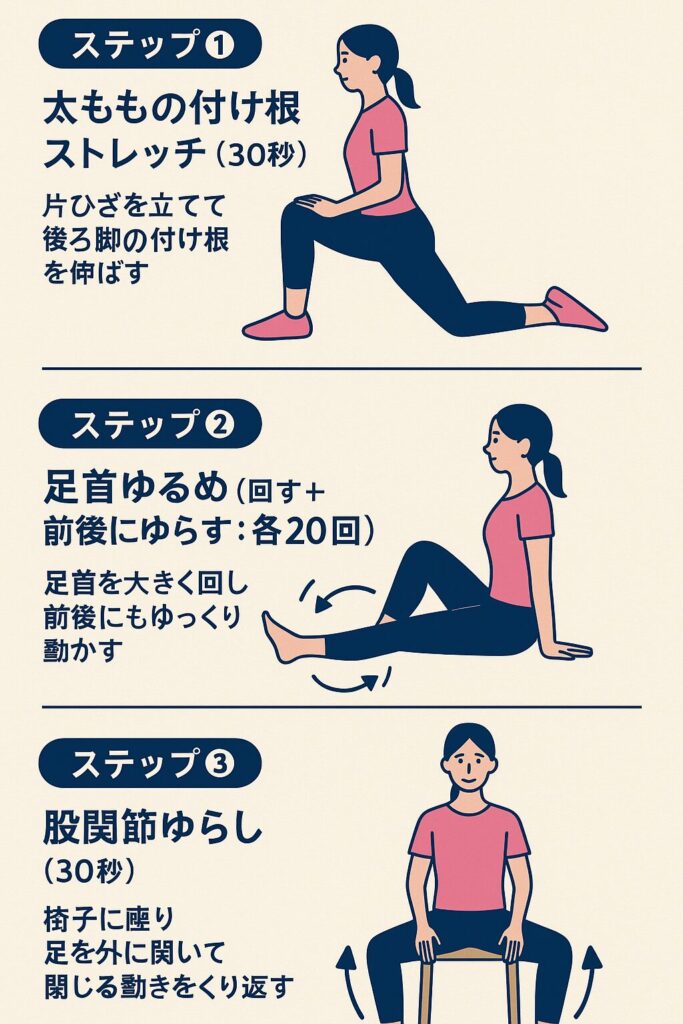 ステップ❶

太ももの付け根ストレッチ（30秒）

片ひざを立てて後ろ脚の付け根を伸ばす

ステップ❷

足首ゆるめ（回す＋前後にゆらす：各20回）

足首を大きく回し前後にもゆっくり動かす

ステップ❸

股関節ゆらし（30秒）

椅子に座り足を外に開いて閉じる動きをくり返す