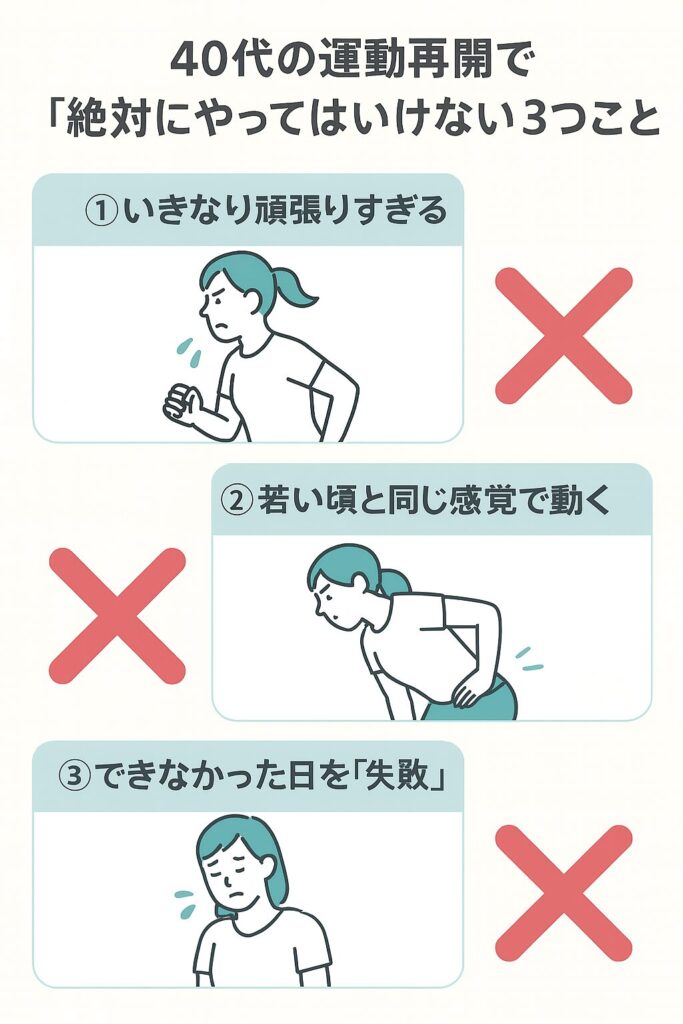 40代の運動再開で
「絶対にやってはいけない3つこと

①いきなり頑張りすぎる

②若い頃と同じ感覚で動く

③できなかった日を「失敗」