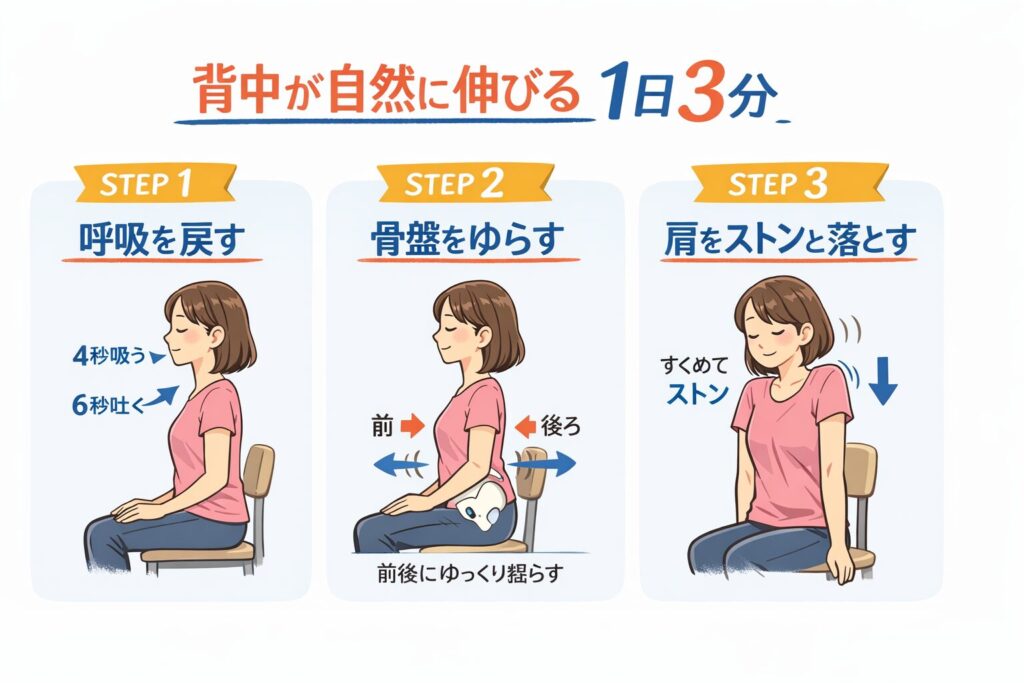 背中が自然に伸びる 1日3分

STEP 1
呼吸を戻す
4秒吸う
6秒吐く

STEP 2
骨盤をゆらす
前
後ろ
前後にゆっくり揺らす

STEP 3
肩をストンと落とす
すくめて
ストン