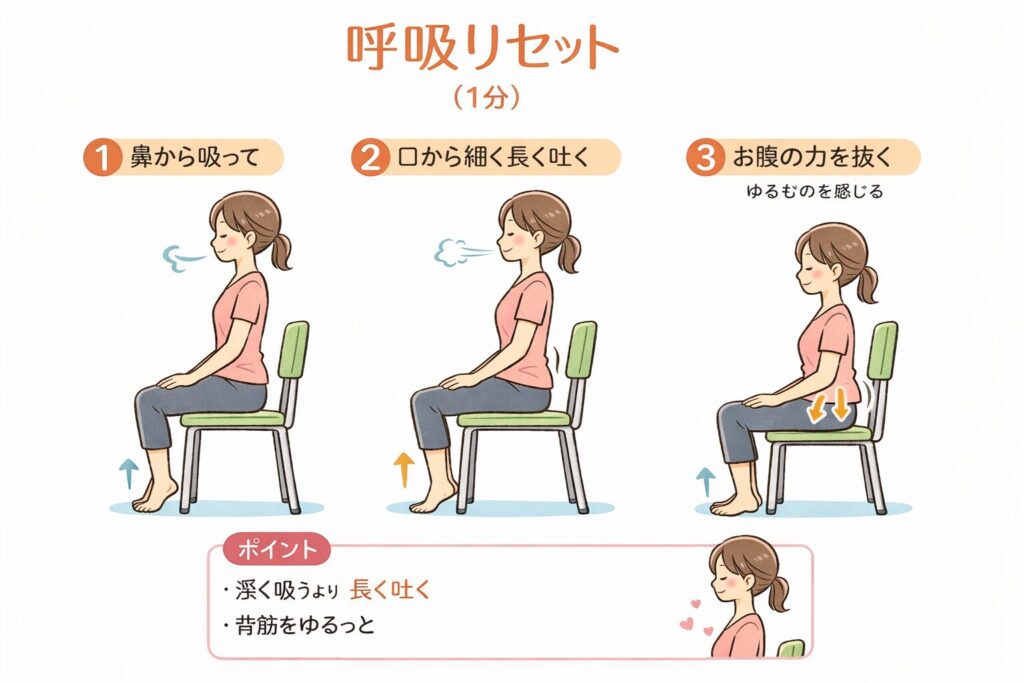 呼吸リセット
（1分）

1 鼻から吸って

2 口から細く長く吐く

3 お腹の力を抜く
ゆるむのを感じる

ポイント
・深く吸うより 長く吐く
・背筋をゆるっと