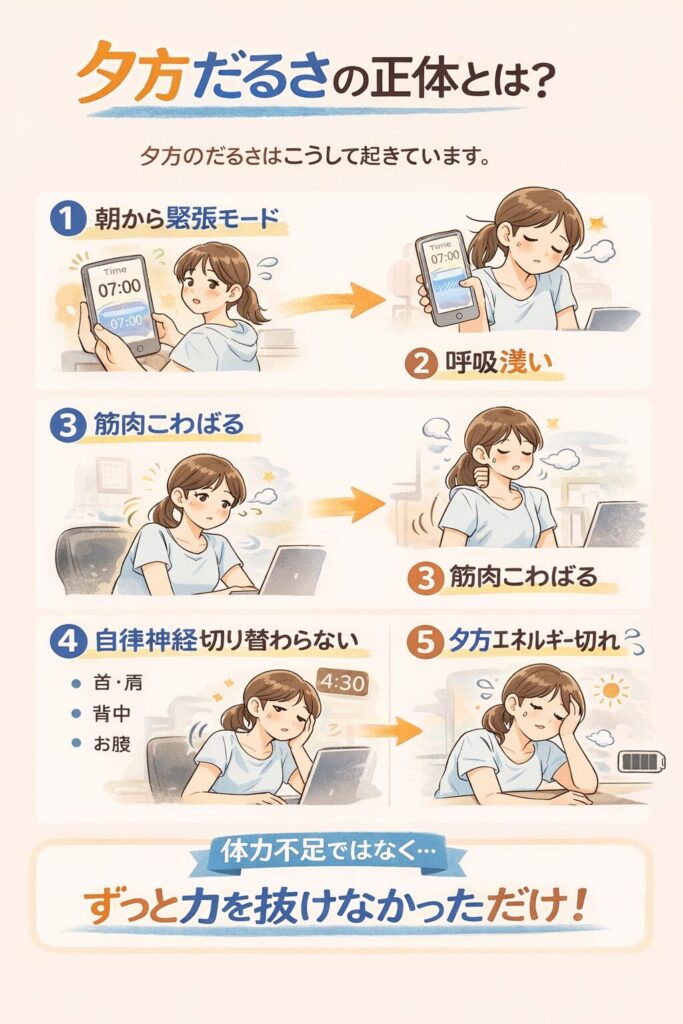 夕方だるさの正体とは?

夕方のだるさはこうして起きています。

1 朝から緊張モード

Time
07:00
07:00

07:00

2 呼吸浅い

3 筋肉こわばる

3 筋肉こわばる

4 自律神経切り替わらない

• 首・肩
• 背中
• お腹

4:30

5 夕方エネルギー切れ

体力不足ではなく…
ずっと力を抜けなかっただけ!