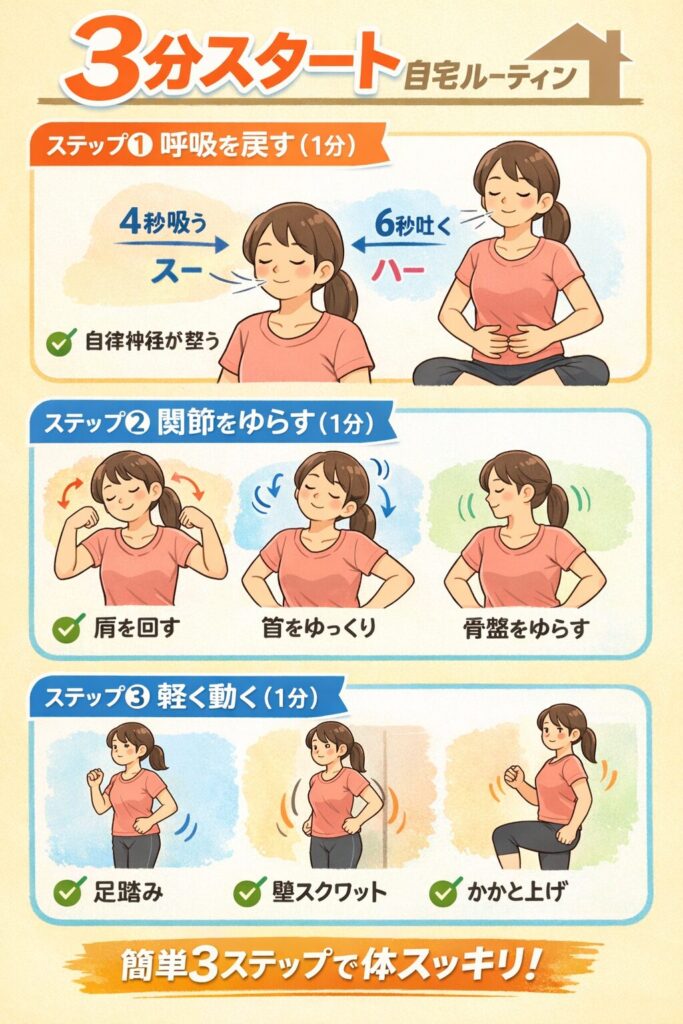 3分スタート 自宅ルーティン

ステップ❶ 呼吸を戻す（1分）

4秒吸う
スー

6秒吐く
ハー

自律神経が整う

ステップ❷ 関節をゆらす（1分）

肩を回す
首をゆっくり
骨盤をゆらす

ステップ❸ 軽く動く（1分）

足踏み
壁スクワット
かかと上げ

簡単3ステップで体スッキリ!