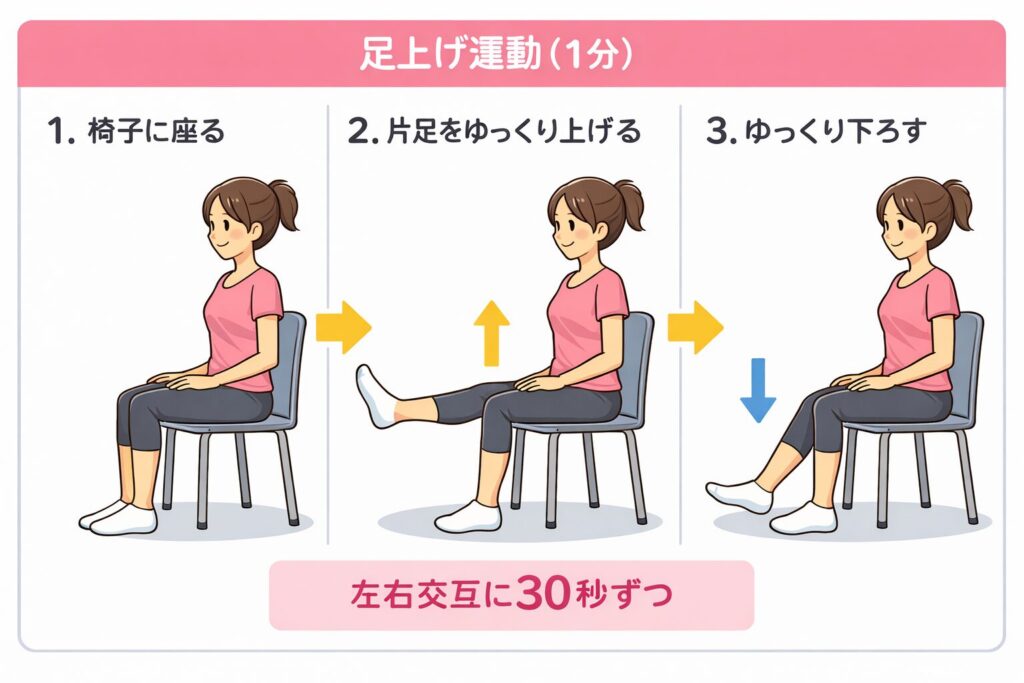 足上げ運動（1分）

1. 椅子に座る

2. 片足をゆっくり上げる

3. ゆっくり下ろす

左右交互に30秒ずつ