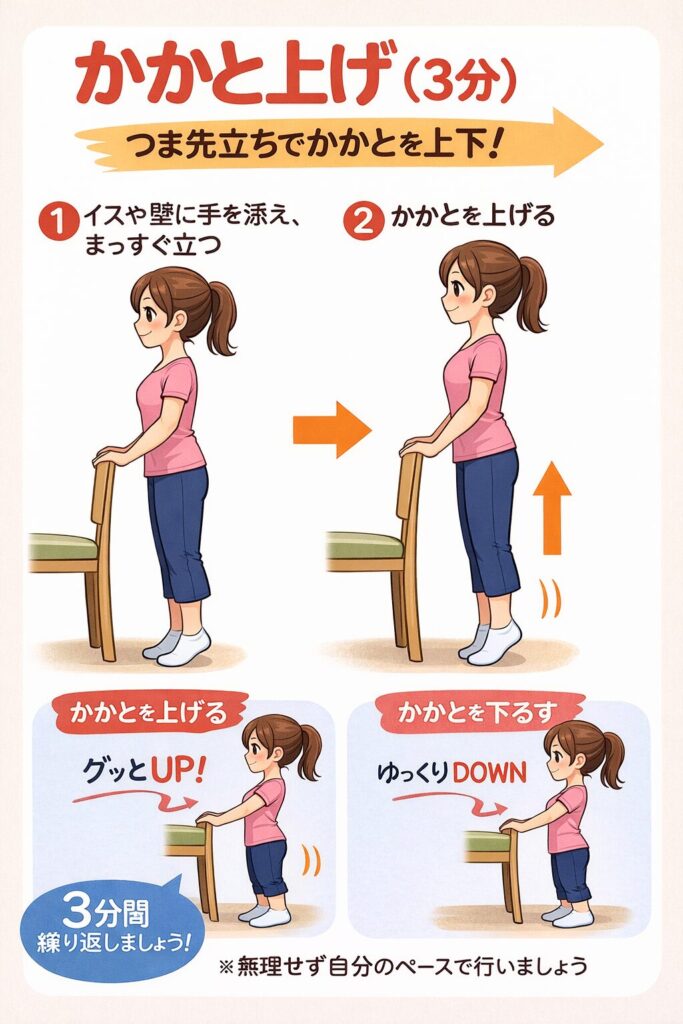 かかと上げ（3分）

つま先立ちでかかとを上下！

1 イスや壁に手を添え、まっすぐ立つ

2 かかとを上げる

かかとを上げる

グッとUP！

かかとを下るす

ゆっくりDOWN

3分間 繰り返しましょう！

※無理せず自分のペースで行いましょう