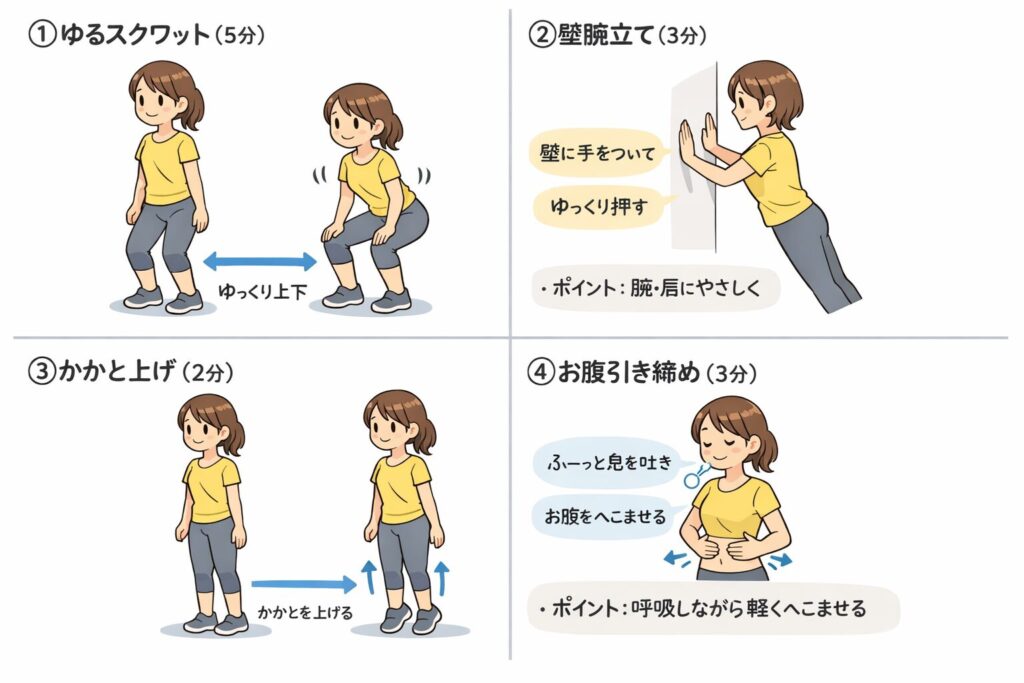 ①ゆるスクワット（5分）

ゆっくり上下

②壁腕立て（3分）

壁に手をついて

ゆっくり押す

・ポイント：腕・肩にやさしく

③かかと上げ（2分）

かかとを上げる

④お腹引き締め（3分）

ふーっと息を吐き

お腹をへこませる

・ポイント：呼吸しながら軽くへこませる