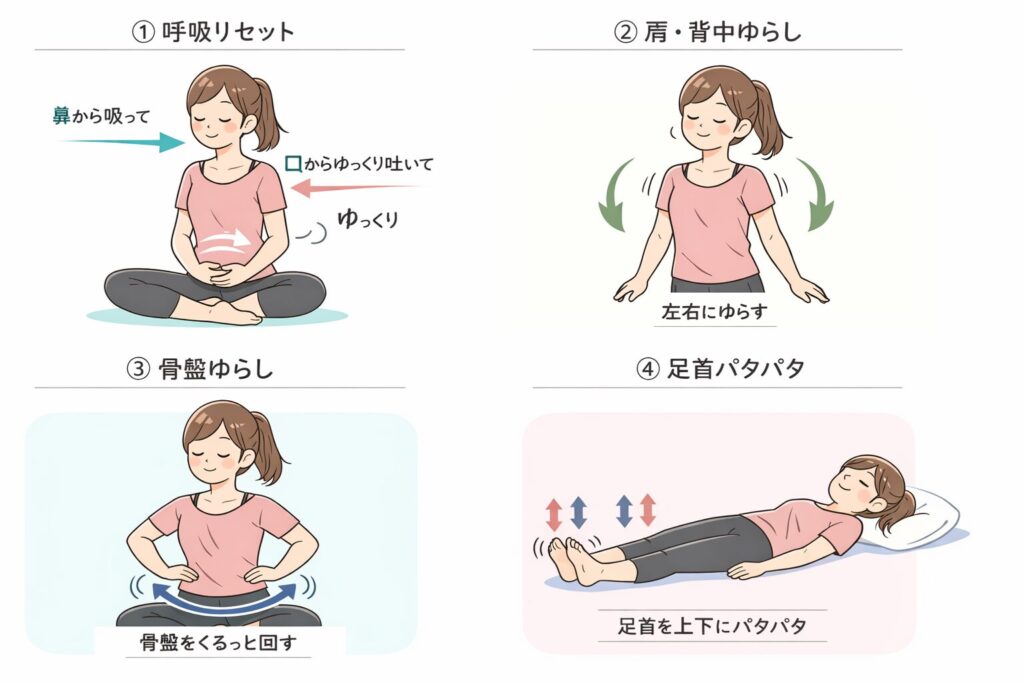 ① 呼吸リセット

鼻から吸って

口からゆっくり吐いて

ゆっくり

② 肩・背中ゆらし

左右にゆらす

③ 骨盤ゆらし

骨盤をくるっと回す

④ 足首パタパタ

足首を上下にパタパタ