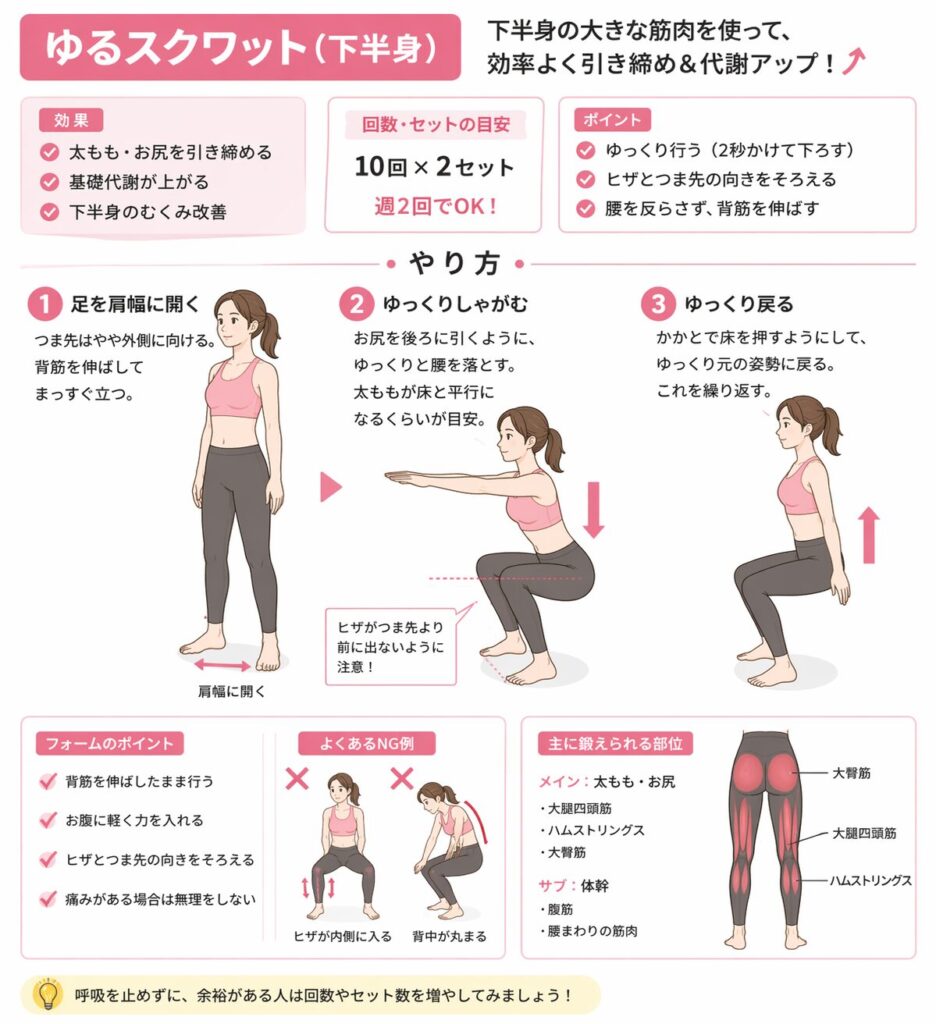 ゆるスクワット（下半身）

下半身の大きな筋肉を使って、効率よく引き締め＆代謝アップ！

効果
太もも・お尻を引き締める
基礎代謝が上がる
下半身のむくみ改善

回数・セットの目安
10回 × 2セット
週2回でOK！

ポイント
ゆっくり行う（2秒かけて下ろす）
ヒザとつま先の向きをそろえる
腰を反らさず、背筋を伸ばす

やり方

1 足を肩幅に開く
つま先はやや外側に向ける。背筋を伸ばしてまっすぐ立つ。

肩幅に開く

2 ゆっくりしゃがむ
お尻を後ろに引くように、ゆっくりと腰を落とす。太ももが床と平行になるくらいが目安。

ヒザがつま先より前に出ないように注意！

3 ゆっくり戻る
かかとで床を押すようにして、ゆっくり元の姿勢に戻る。これを繰り返す。

フォームのポイント
背筋を伸ばしたまま行う
お腹に軽く力を入れる
ヒザとつま先の向きをそろえる
痛みがある場合は無理をしない

よくあるNG例
ヒザが内側に入る
背中が丸まる

主に鍛えられる部位
メイン：太もも・お尻
・大腿四頭筋
・ハムストリングス
・大臀筋
サブ：体幹
・腹筋
・腰まわりの筋肉

大臀筋
大腿四頭筋
ハムストリングス

呼吸を止めずに、余裕がある人は回数やセット数を増やしてみましょう！