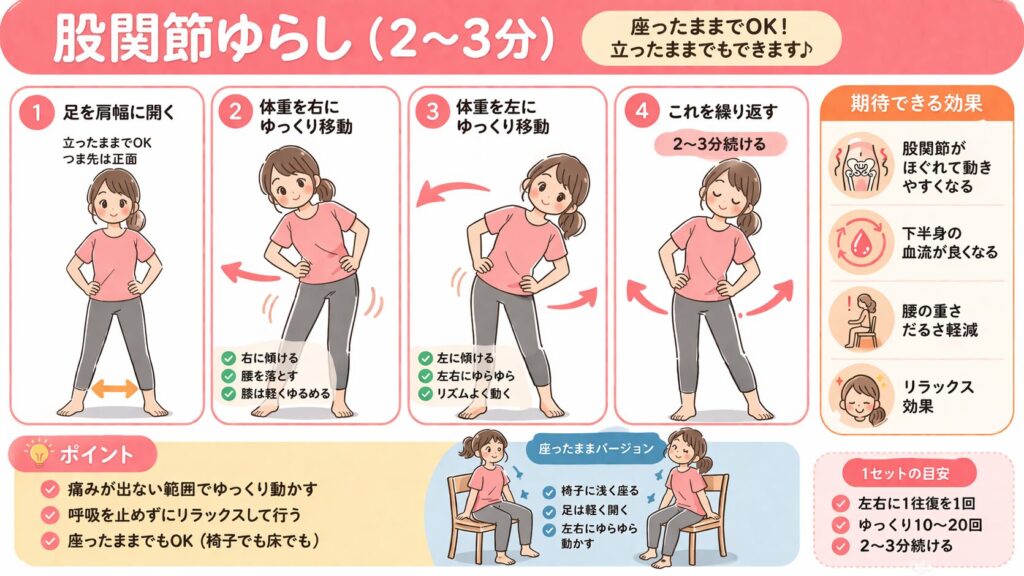 股関節ゆらし（2〜3分）

座ったままでOK！
立ったままでもできます♪

1 足を肩幅に開く
立ったままでOK
つま先は正面

2 体重を右に
ゆっくり移動
右に傾ける
腰を落とす
膝は軽くゆるめる

3 体重を左に
ゆっくり移動
左に傾ける
左右にゆらゆら
リズムよく動く

4 これを繰り返す
2〜3分続ける

期待できる効果
股関節が
ほぐれて動き
やすくなる
下半身の
血流が良くなる
腰の重さ
だるさ軽減
リラックス
効果

ポイント
痛みが出ない範囲でゆっくり動かす
呼吸を止めずにリラックスして行う
座ったままでもOK（椅子でも床でも）

座ったままバージョン
椅子に浅く座る
足は軽く開く
左右にゆらゆら
動かす

1セットの目安
左右に1往復を1回
ゆっくり10〜20回
2〜3分続ける