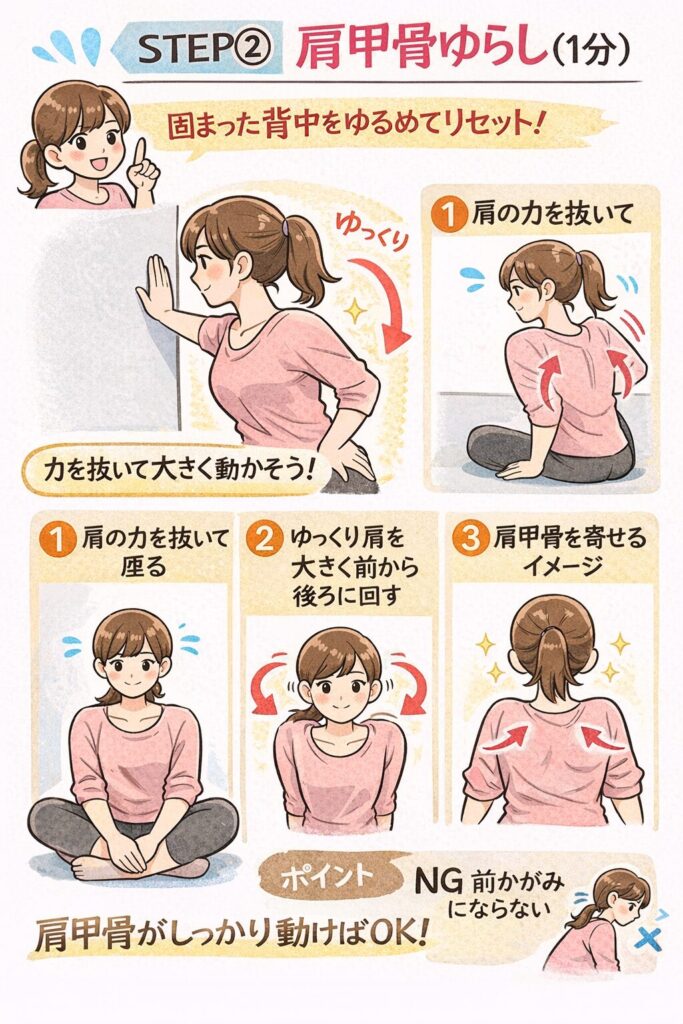 STEP② 肩甲骨ゆらし（1分）

固まった背中をゆるめてリセット！

ゆっくり

① 肩の力を抜いて

力を抜いて大きく動かそう！

① 肩の力を抜いて座る

② ゆっくり肩を大きく前から後ろに回す

③ 肩甲骨を寄せるイメージ

ポイント

NG 前かがみにならない

肩甲骨がしっかり動けばOK！