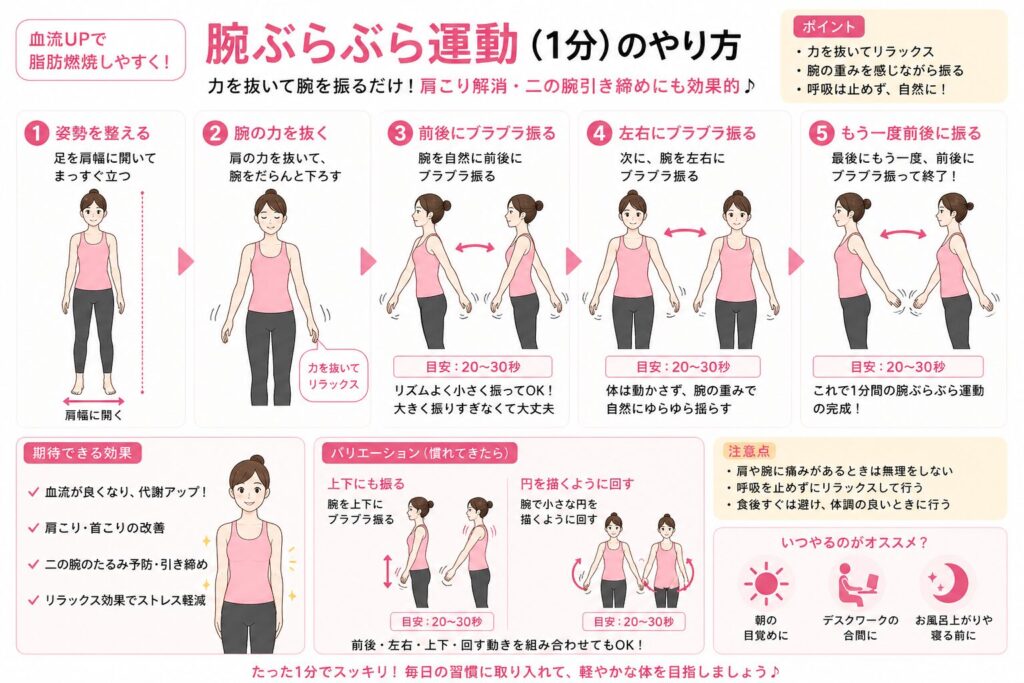 血流UPで
脂肪燃焼しやすく！

腕ぶらぶら運動（1分）のやり方

力を抜いて腕を振るだけ！肩こり解消・二の腕引き締めにも効果的♪

ポイント
・力を抜いてリラックス
・腕の重みを感じながら振る
・呼吸は止めず、自然に！

1 姿勢を整える
足を肩幅に開いて
まっすぐ立つ
肩幅に開く

2 腕の力を抜く
肩の力を抜いて、
腕をだらんと下ろす
力を抜いて
リラックス

3 前後にブラブラ振る
腕を自然に前後に
ブラブラ振る
目安：20〜30秒
リズムよく小さく振ってOK！
大きく振りすぎなくて大丈夫

4 左右にブラブラ振る
次に、腕を左右に
ブラブラ振る
目安：20〜30秒
体は動かさず、腕の重みで
自然にゆらゆら揺らす

5 もう一度前後に振る
最後にもう一度、前後に
ブラブラ振って終了！
目安：20〜30秒
これで1分間の腕ぶらぶら運動
の完成！

期待できる効果
✓ 血流が良くなり、代謝アップ！
✓ 肩こり・首こりの改善
✓ 二の腕のたるみ予防・引き締め
✓ リラックス効果でストレス軽減

バリエーション（慣れてきたら）
上下にも振る
腕を上下に
ブラブラ振る
目安：20〜30秒
円を描くように回す
腕で小さな円を
描くように回す
目安：20〜30秒
前後・左右・上下・回す動きを組み合わせてもOK！

注意点
・肩や腕に痛みがあるときは無理をしない
・呼吸を止めずにリラックスして行う
・食後すぐは避け、体調の良いときに行う

いつやるのがオススメ？
朝の
目覚めに
デスクワークの
合間に
お風呂上がりや
寝る前に

たった1分でスッキリ！毎日の習慣に取り入れて、軽やかな体を目指しましょう♪