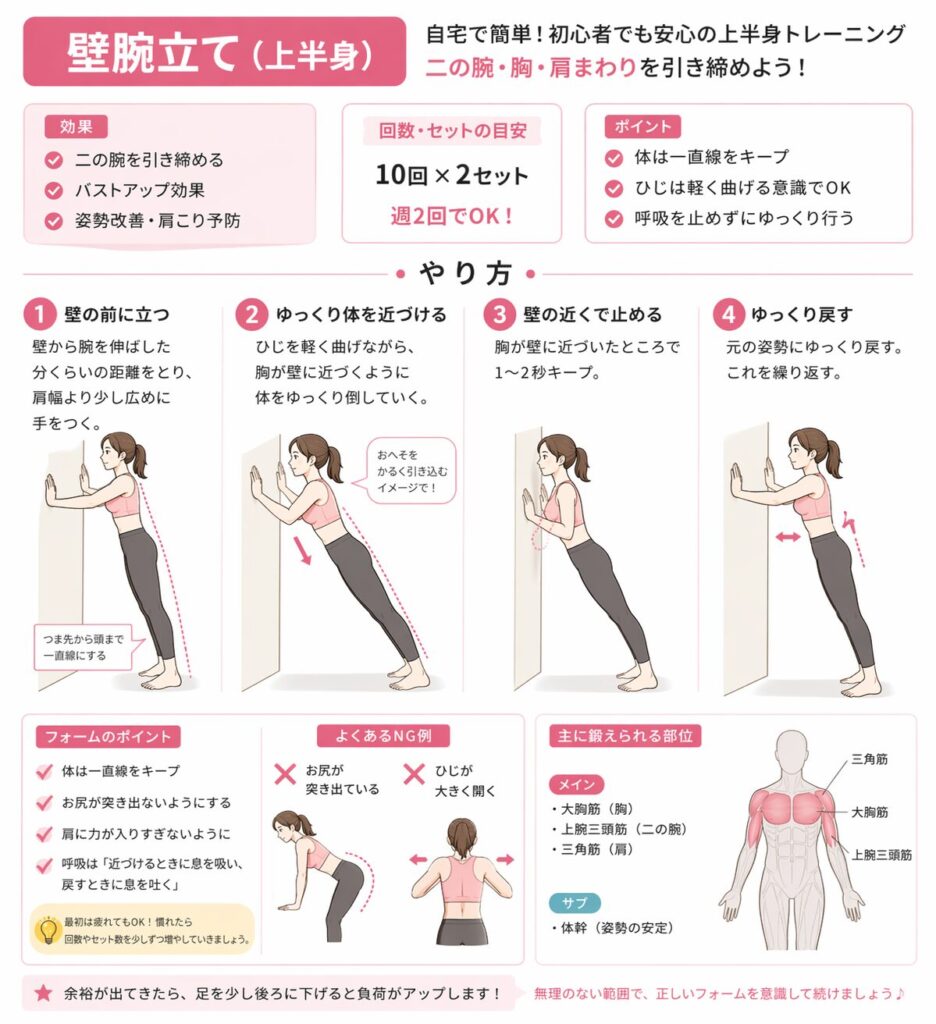 壁腕立て（上半身）

自宅で簡単！初心者でも安心の上半身トレーニング
二の腕・胸・肩まわりを引き締めよう！

効果
二の腕を引き締める
バストアップ効果
姿勢改善・肩こり予防

回数・セットの目安
10回 × 2セット
週2回でOK！

ポイント
体は一直線をキープ
ひじは軽く曲げる意識でOK
呼吸を止めずにゆっくり行う

やり方

1 壁の前に立つ
壁から腕を伸ばした分くらいの距離をとり、肩幅より少し広めに手をつく。

つま先から頭まで一直線にする

2 ゆっくり体を近づける
ひじを軽く曲げながら、胸が壁に近づくように体をゆっくり倒していく。

おへそをかるく引き込むイメージで！

3 壁の近くで止める
胸が壁に近づいたところで1〜2秒キープ。

4 ゆっくり戻す
元の姿勢にゆっくり戻す。これを繰り返す。

フォームのポイント
体は一直線をキープ
お尻が突き出ないようにする
肩に力が入りすぎないように
呼吸は「近づけるときに息を吸い、戻すときに息を吐く」

最初は疲れてもOK！慣れたら回数やセット数を少しずつ増やしていきましょう。

よくあるNG例
お尻が突き出ている
ひじが大きく開く

主に鍛えられる部位
メイン
・大胸筋（胸）
・上腕三頭筋（二の腕）
・三角筋（肩）
サブ
・体幹（姿勢の安定）

三角筋
大胸筋
上腕三頭筋

余裕が出てきたら、足を少し後ろに下げると負荷がアップします！
無理のない範囲で、正しいフォームを意識して続けましょう♪